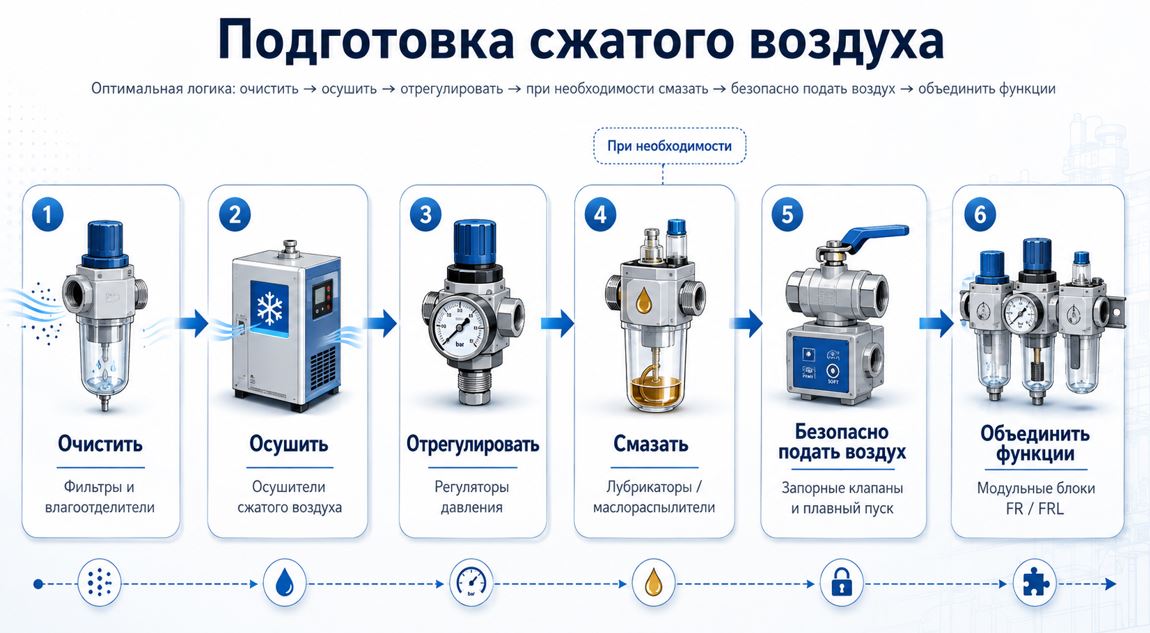 Подготовка сжатого воздуха

Оптимальная логика: очистить → осушить → отрегулировать → при необходимости смазать → безопасно подать воздух → объединить функции

При необходимости

1
Очистить
Фильтры и влагоотделители

2
Осушить
Осушители сжатого воздуха

3
bar
Отрегулировать
Регуляторы давления

4
Смазать
Лубрикаторы / маслораспылители

5
SOFT
Безопасно подать воздух
Запорные клапаны и плавный пуск

6
Объединить функции
Модульные блоки FR / FRL

bar